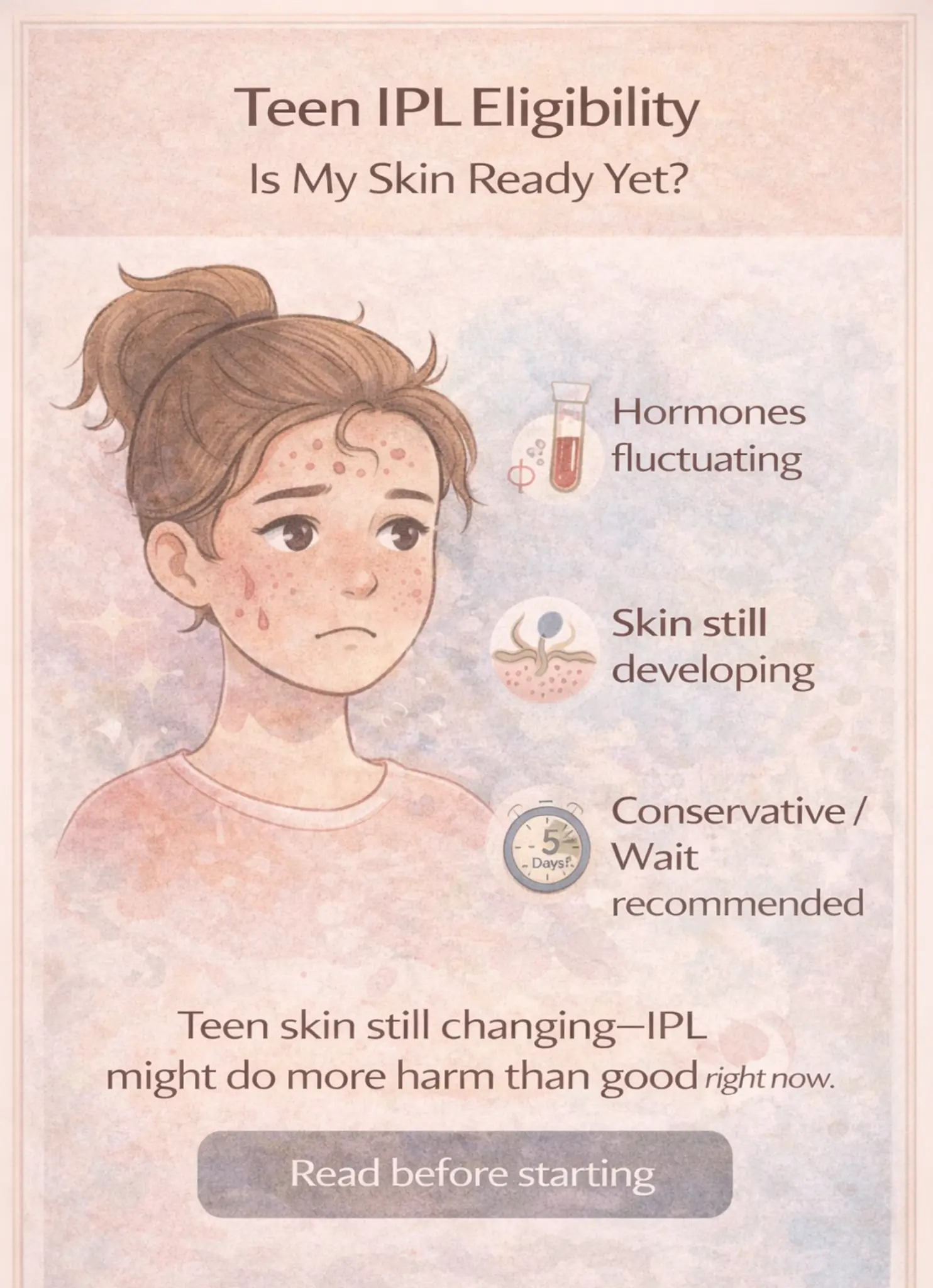 Teen IPL Eligibility

Is My Skin Ready Yet?

Hormones fluctuating

Skin still developing

5 Days?

Conservative / Wait recommended

Teen skin still changing—IPL might do more harm than good right now.

Read before starting